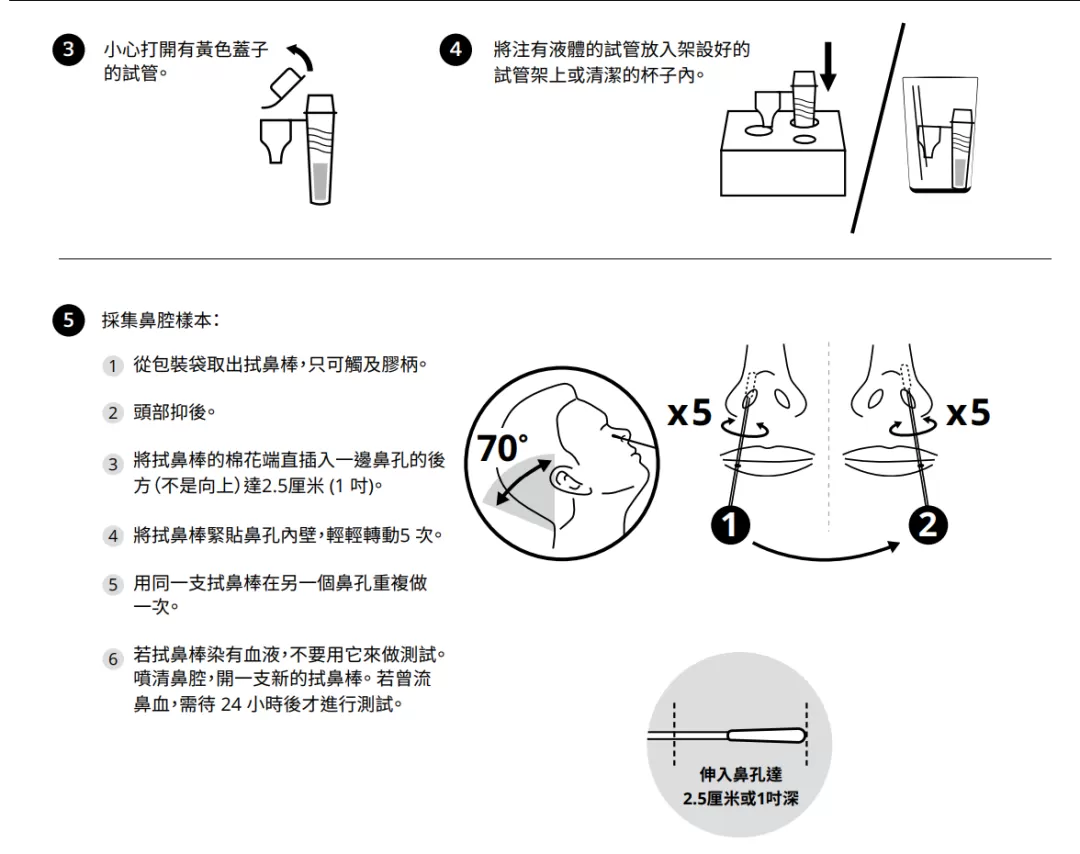 3 小心打開有黃色蓋子的試管。

4 將注有液體的試管放入架設好的試管架上或清潔的杯子內。

5 採集鼻腔樣本：

1 從包裝袋取出拭鼻棒，只可觸及膠柄。

2 頭部抑後。

3 將拭鼻棒的棉花端直插入一邊鼻孔的後方（不是向上）達2.5厘米 (1 吋)。

4 將拭鼻棒緊貼鼻孔內壁，輕輕轉動5 次。

5 用同一支拭鼻棒在另一個鼻孔重複做一次。

6 若拭鼻棒染有血液，不要用它來做測試。噴清鼻腔，開一支新的拭鼻棒。若曾流鼻血，需待 24 小時後才進行測試。

70°

x5

x5

1

2

伸入鼻孔達
2.5厘米或1吋深