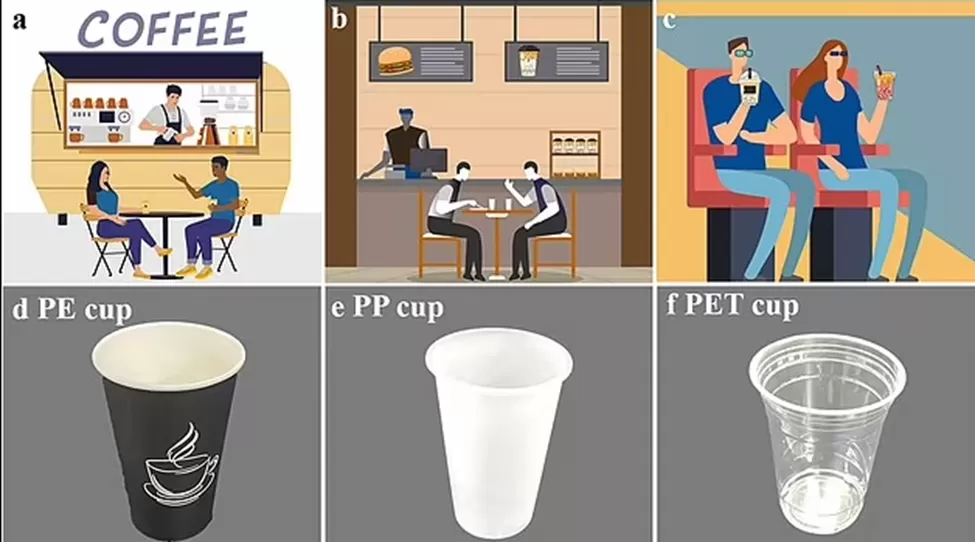 a

COFFEE

b

c

d PE cup

e PP cup

f PET cup